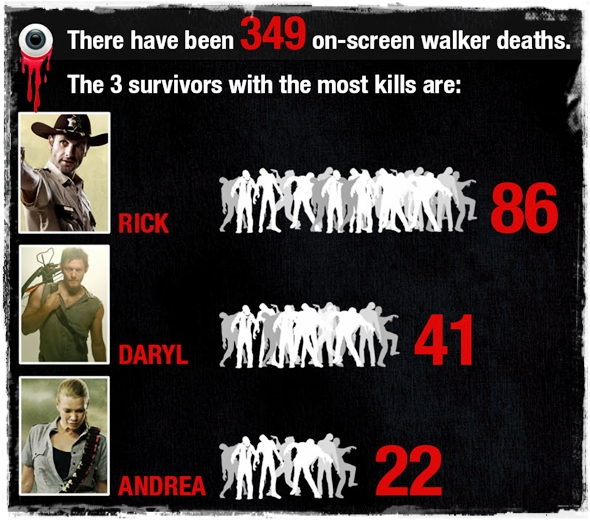 There have been 349 on-screen walker deaths.

The 3 survivors with the most kills are:

RICK 86

DARYL 41

ANDREA 22